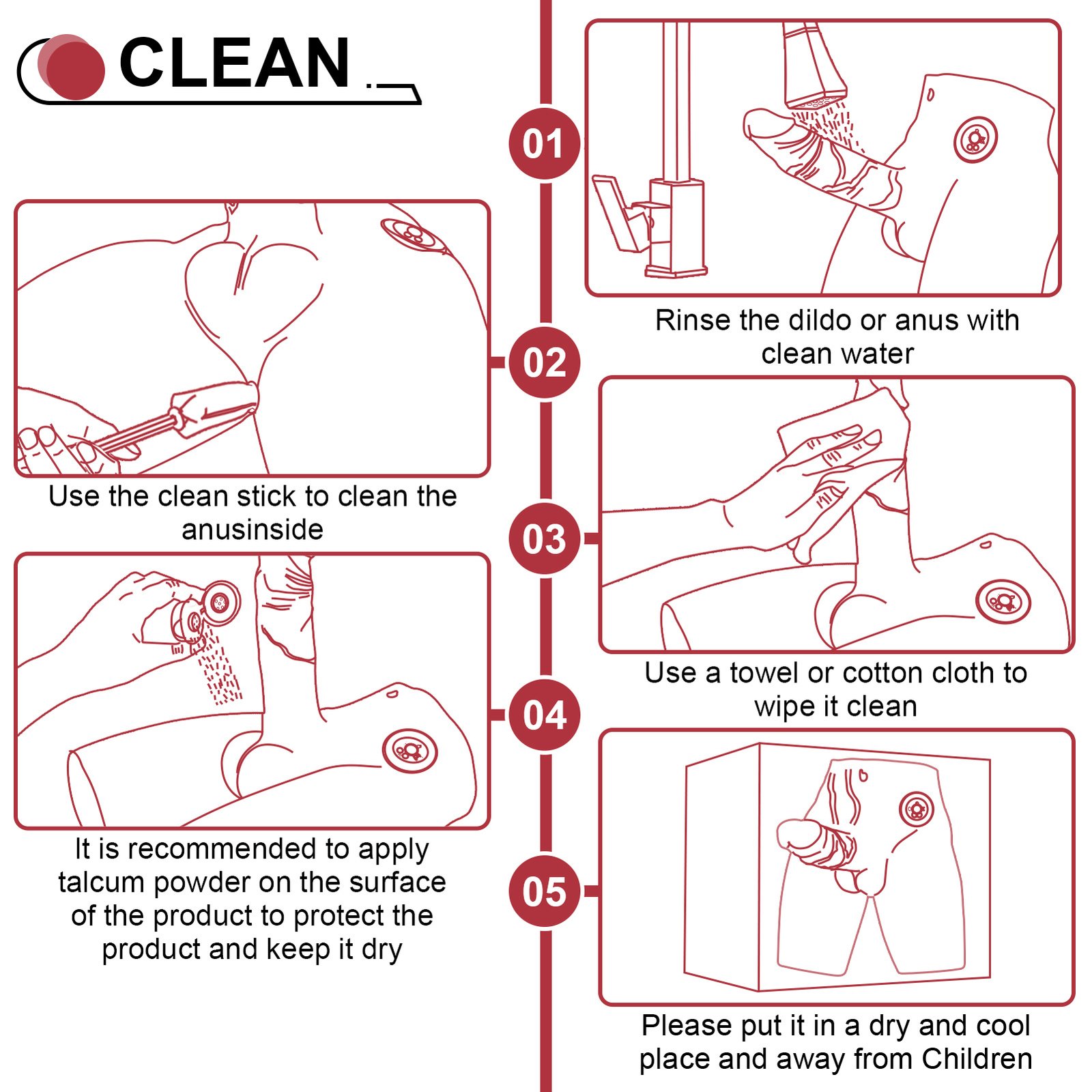 CLEAN

01

Rinse the dildo or anus with clean water

02

Use the clean stick to clean the anusinside

03

Use a towel or cotton cloth to wipe it clean

04

It is recommended to apply talcum powder on the surface of the product to protect the product and keep it dry

05

Please put it in a dry and cool place and away from Children